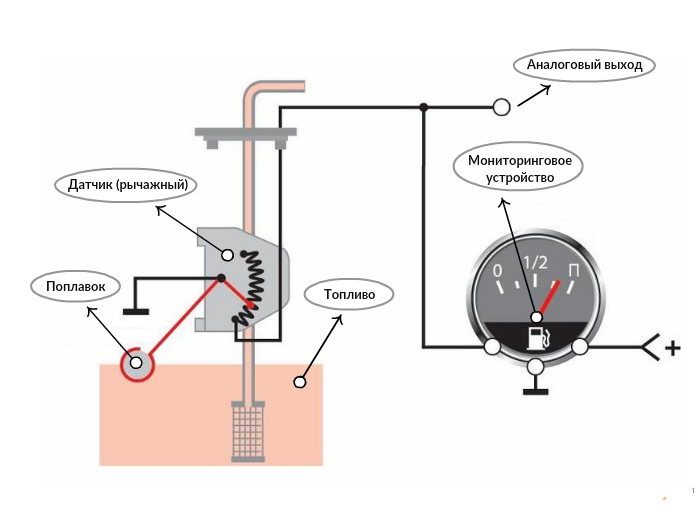 Аналоговый выход

Мониторинговое устройство

Датчик (рычажный)

Поплавок

Топливо

0

1/2

П

+