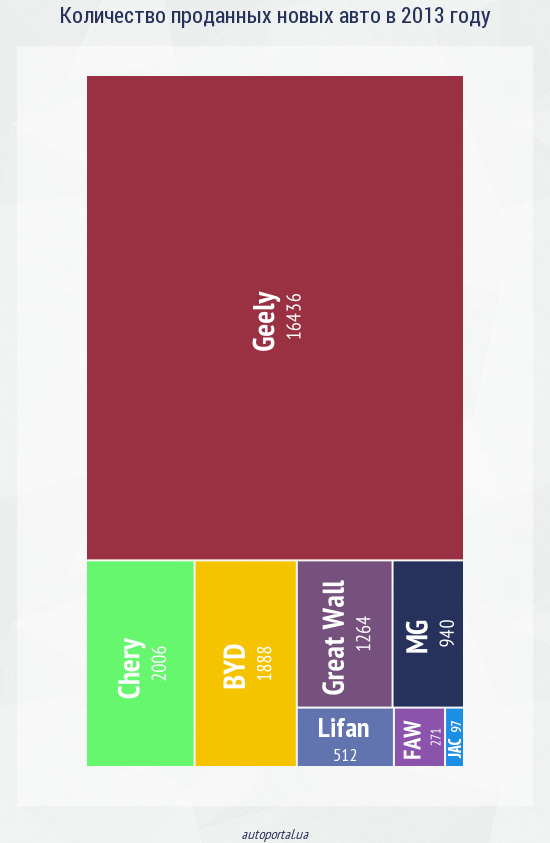 Количество проданных новых авто в 2013 году

Geely
16436

Chery
2006

BYD
1888

Great Wall
1264

MG
940

Lifan
512

FAW
271

JAC 97

autoportal.ua